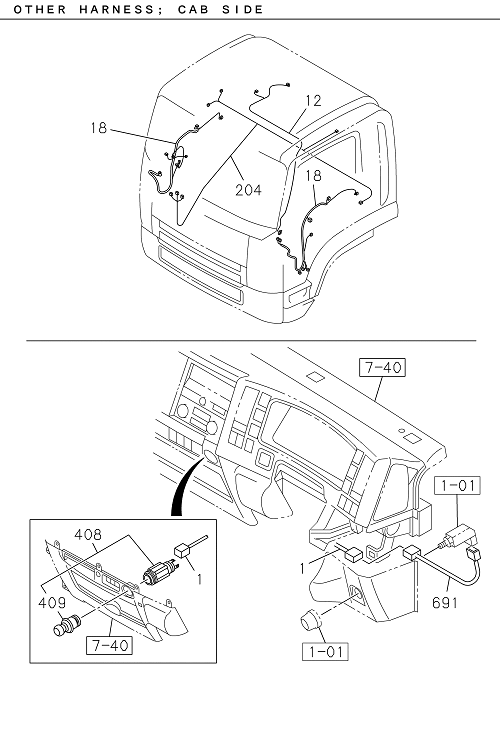 OTHER HARNESS; CAB SIDE

18
12
204
18

7-40
1-01
408
1
409
7-40
1
691
1-01